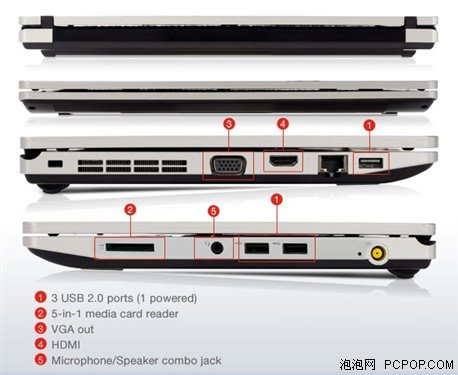 3

4

1

2

5

1

1 3 USB 2.0 ports (1 powered)
2 5-in-1 media card reader
3 VGA out
4 HDMI
5 Microphone/Speaker combo jack

泡泡网 PCPOP.COM